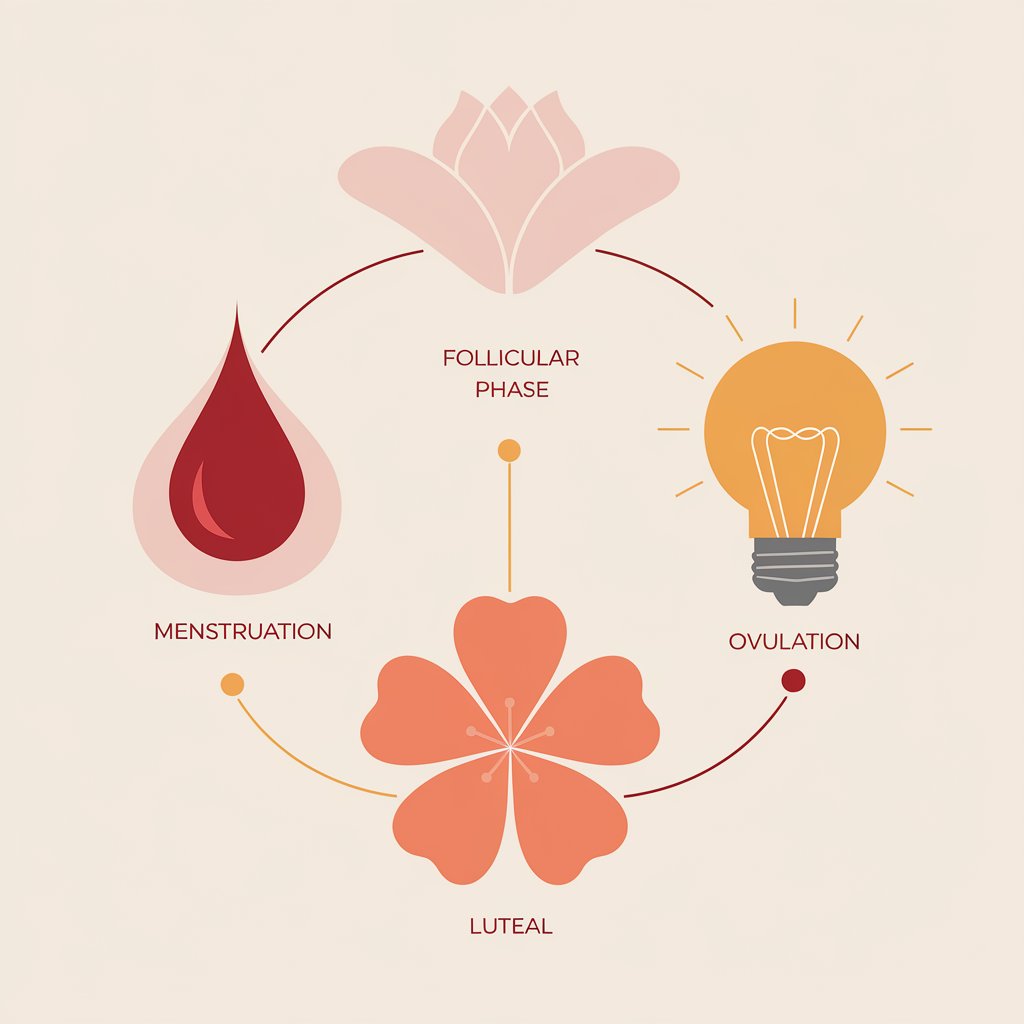 FOLLICULAR PHASE

MENSTRUATION

OVULATION

LUTEAL