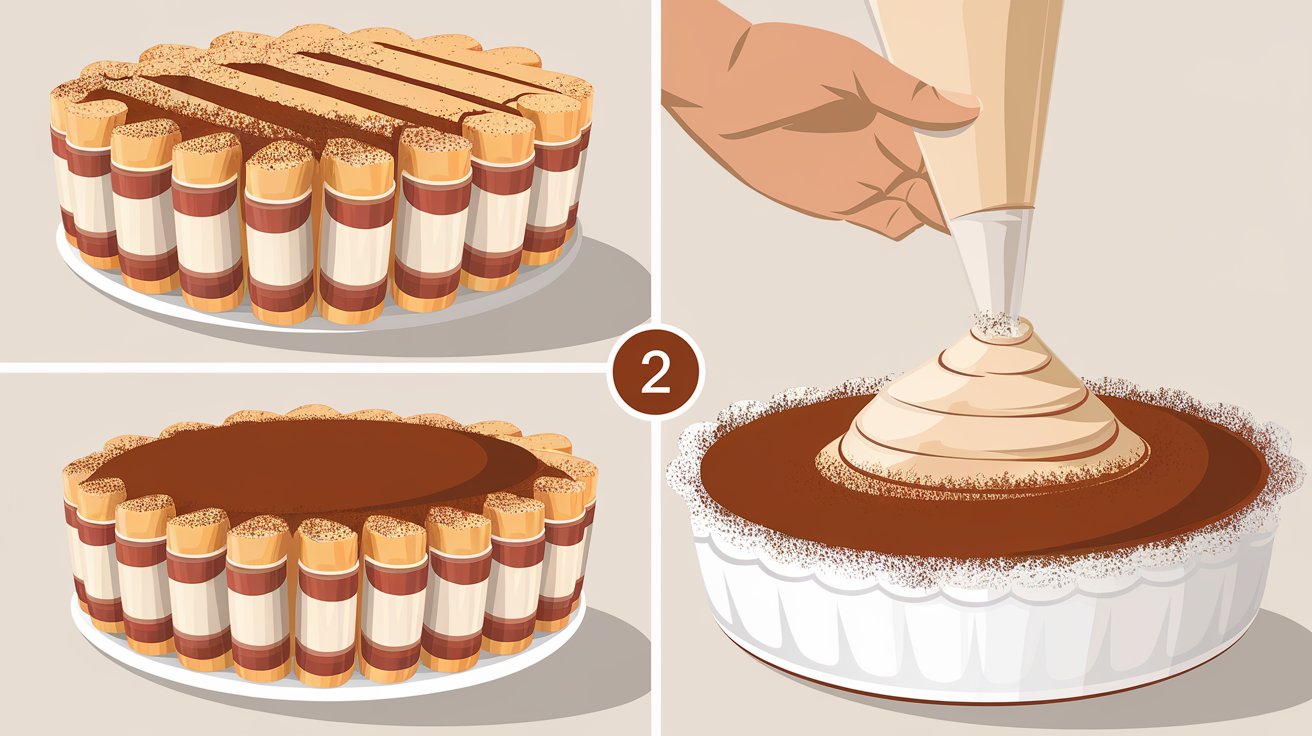 2